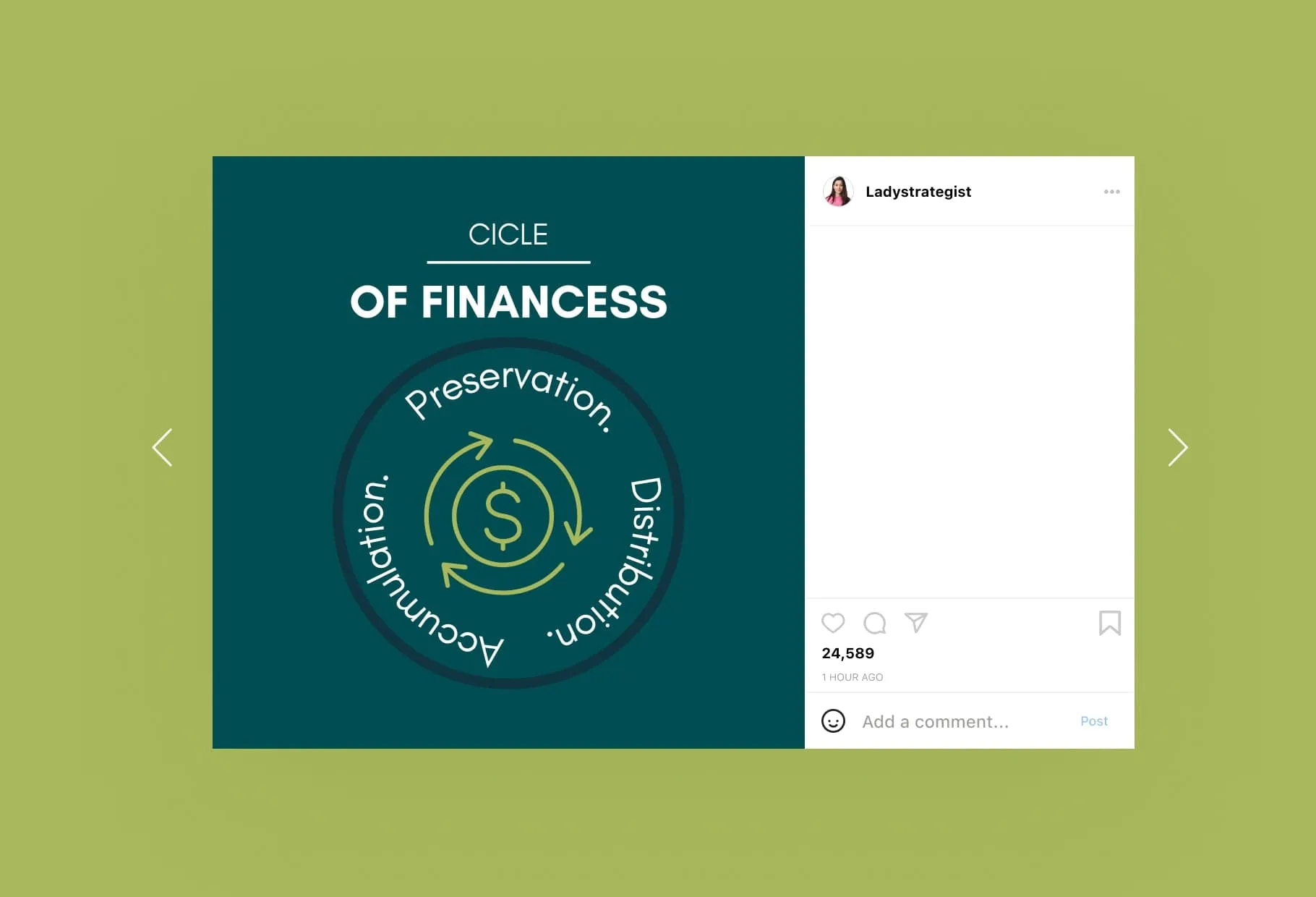 CICLE

OF FINANCESS

Preservation.

Distribution.

Accumulation.

$

Ladystrategist

24,589

1 HOUR AGO

Add a comment...

Post